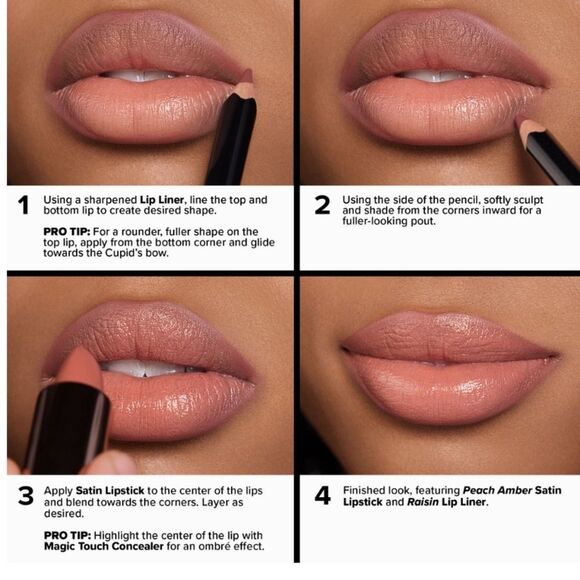 1 Using a sharpened Lip Liner, line the top and bottom lip to create desired shape.

PRO TIP: For a rounder, fuller shape on the top lip, apply from the bottom corner and glide towards the Cupid's bow.

2 Using the side of the pencil, softly sculpt and shade from the corners inward for a fuller-looking pout.

3 Apply Satin Lipstick to the center of the lips and blend towards the corners. Layer as desired.

PRO TIP: Highlight the center of the lip with Magic Touch Concealer for an ombré effect.

4 Finished look, featuring Peach Amber Satin Lipstick and Raisin Lip Liner.